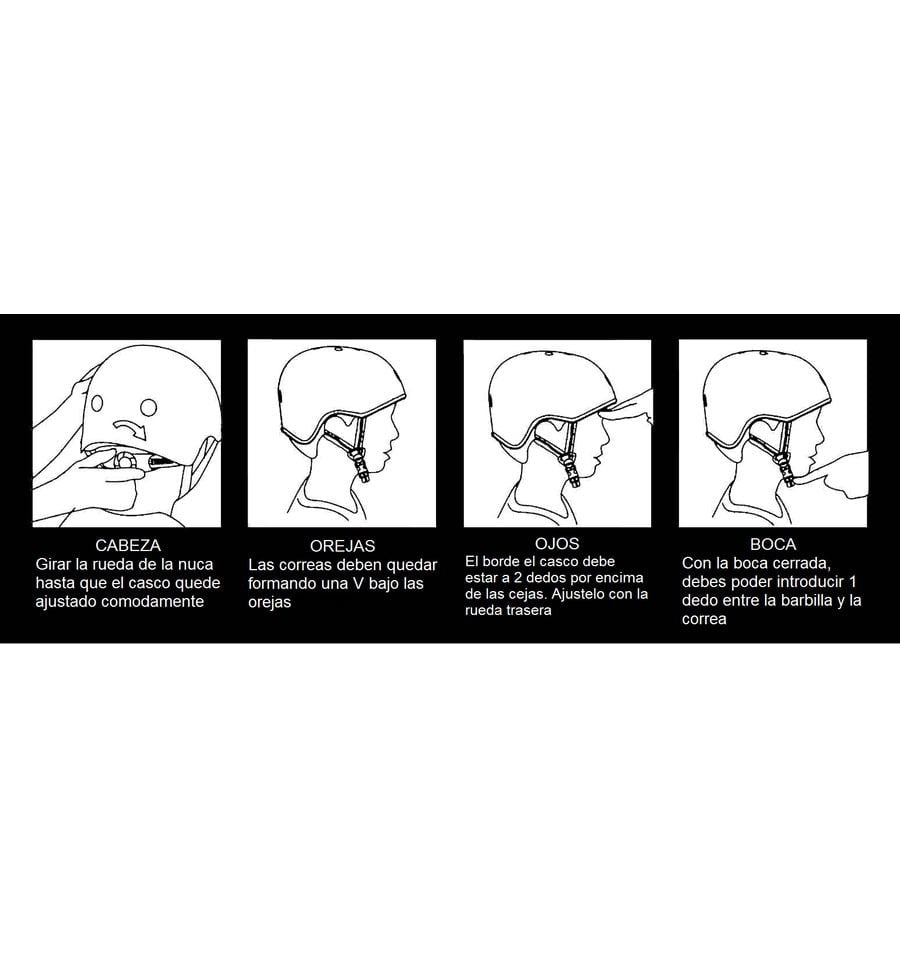 CABEZA
Girar la rueda de la nuca hasta que el casco quede ajustado comodamente

OREJAS
Las correas deben quedar formando una V bajo las orejas

OJOS
El borde el casco debe estar a 2 dedos por encima de las cejas. Ajustelo con la rueda trasera

BOCA
Con la boca cerrada, debes poder introducir 1 dedo entre la barbilla y la correa