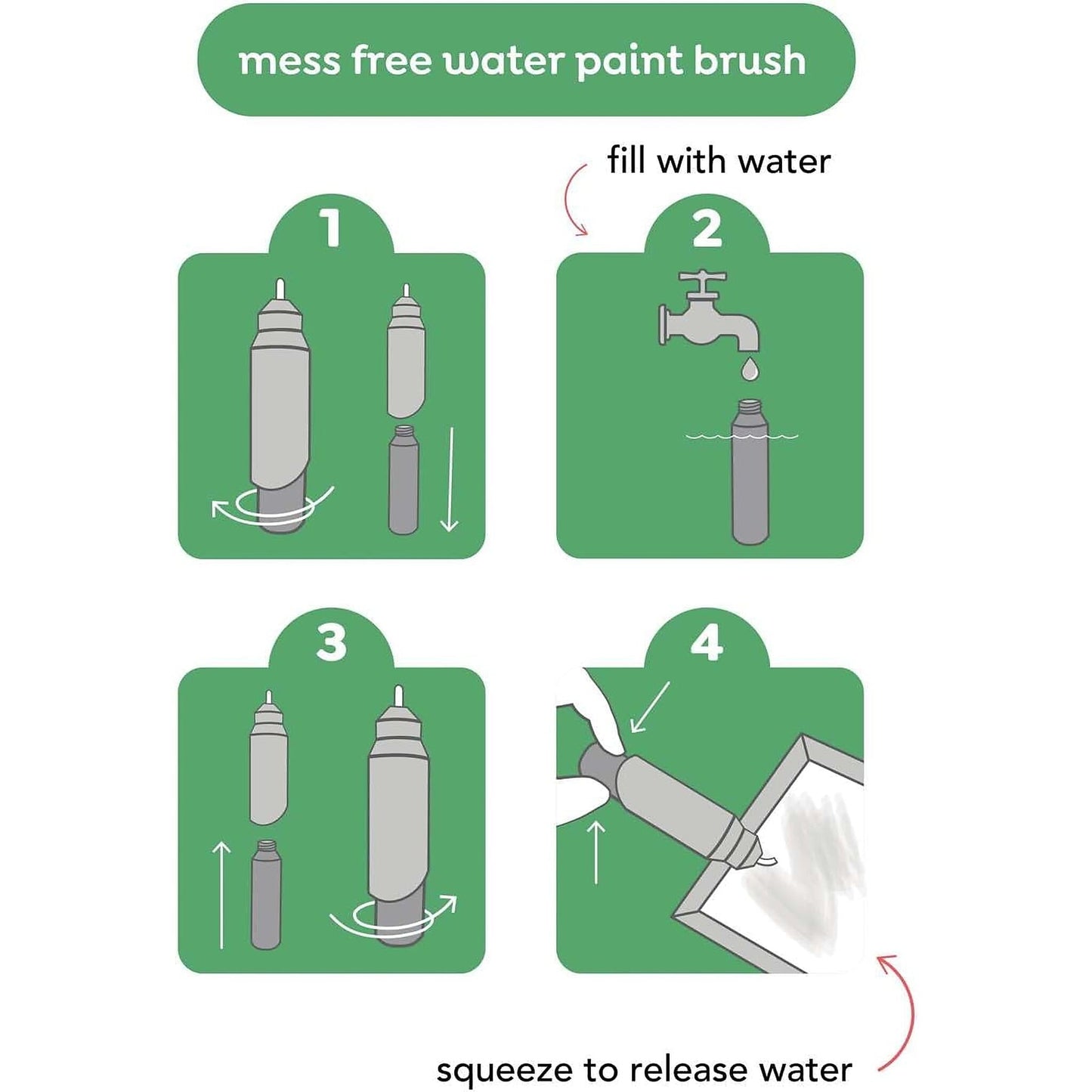 mess free water paint brush

fill with water

1

2

3

4

squeeze to release water